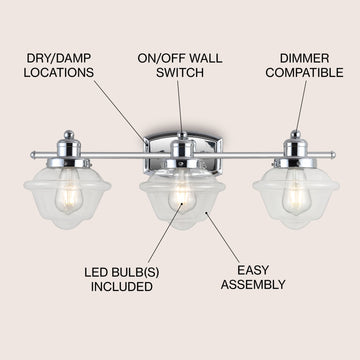 DRY/DAMP LOCATIONS

ON/OFF WALL SWITCH

DIMMER COMPATIBLE

LED BULB(S) INCLUDED

EASY ASSEMBLY